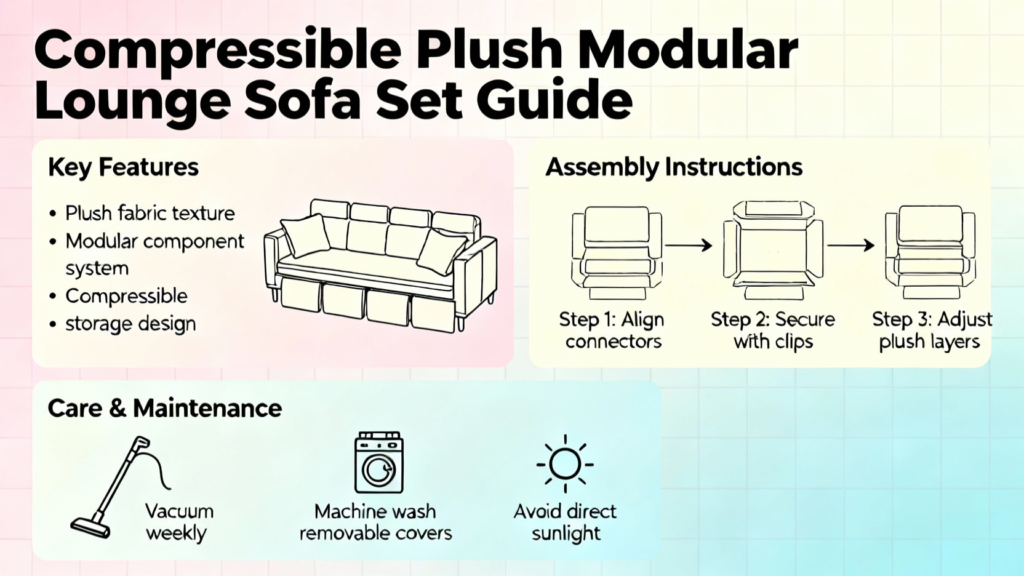 Compressible Plush Modular Lounge Sofa Set Guide

Key Features

• Plush fabric texture
• Modular component system
• Compressible
• storage design

Assembly Instructions

Step 1: Align connectors

Step 2: Secure with clips

Step 3: Adjust plush layers

Care & Maintenance

Vacuum weekly

Machine wash removable covers

Avoid direct sunlight