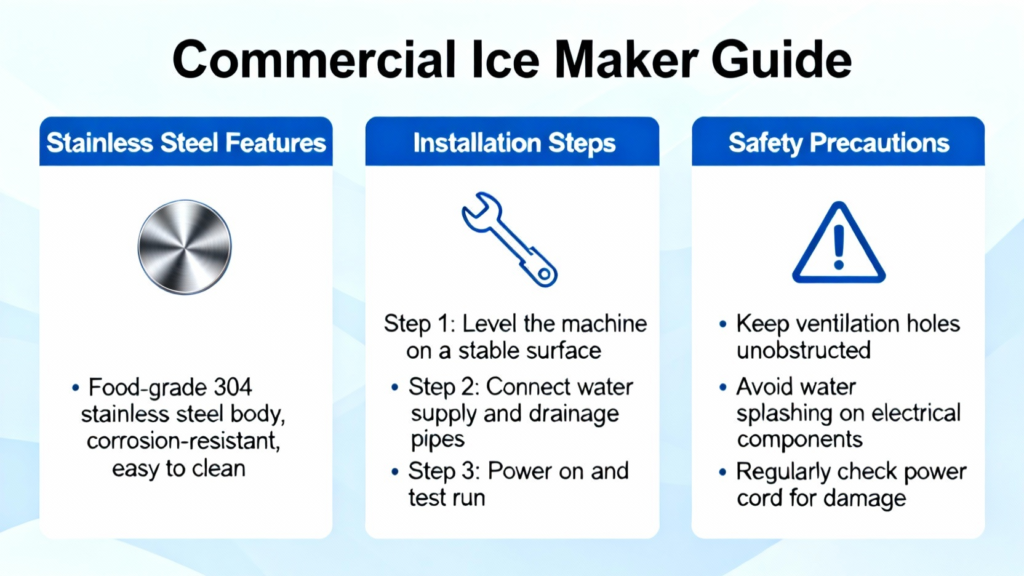 Commercial Ice Maker Guide

Stainless Steel Features

• Food-grade 304 stainless steel body, corrosion-resistant, easy to clean

Installation Steps

Step 1: Level the machine on a stable surface

• Step 2: Connect water supply and drainage pipes

• Step 3: Power on and test run

Safety Precautions

• Keep ventilation holes unobstructed

• Avoid water splashing on electrical components

• Regularly check power cord for damage